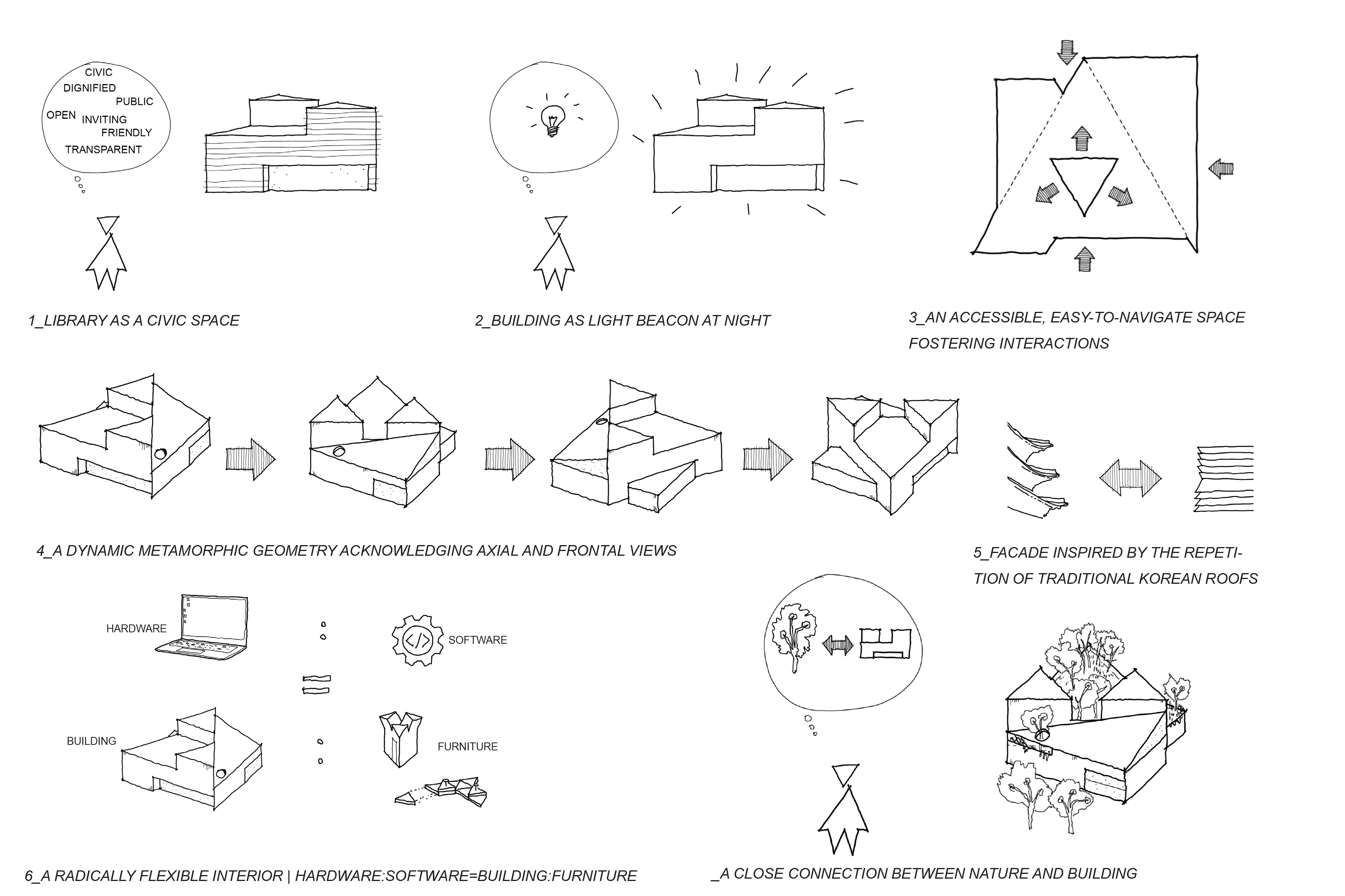 CIVIC
DIGNIFIED
PUBLIC
OPEN
INVITING
FRIENDLY
TRANSPARENT

1_LIBRARY AS A CIVIC SPACE

2_BUILDING AS LIGHT BEACON AT NIGHT

3_AN ACCESSIBLE, EASY-TO-NAVIGATE SPACE FOSTERING INTERACTIONS

4_A DYNAMIC METAMORPHIC GEOMETRY ACKNOWLEDGING AXIAL AND FRONTAL VIEWS

5_FACADE INSPIRED BY THE REPETITION OF TRADITIONAL KOREAN ROOFS

HARDWARE

SOFTWARE

BUILDING

FURNITURE

6_A RADICALLY FLEXIBLE INTERIOR | HARDWARE:SOFTWARE=BUILDING:FURNITURE

_A CLOSE CONNECTION BETWEEN NATURE AND BUILDING