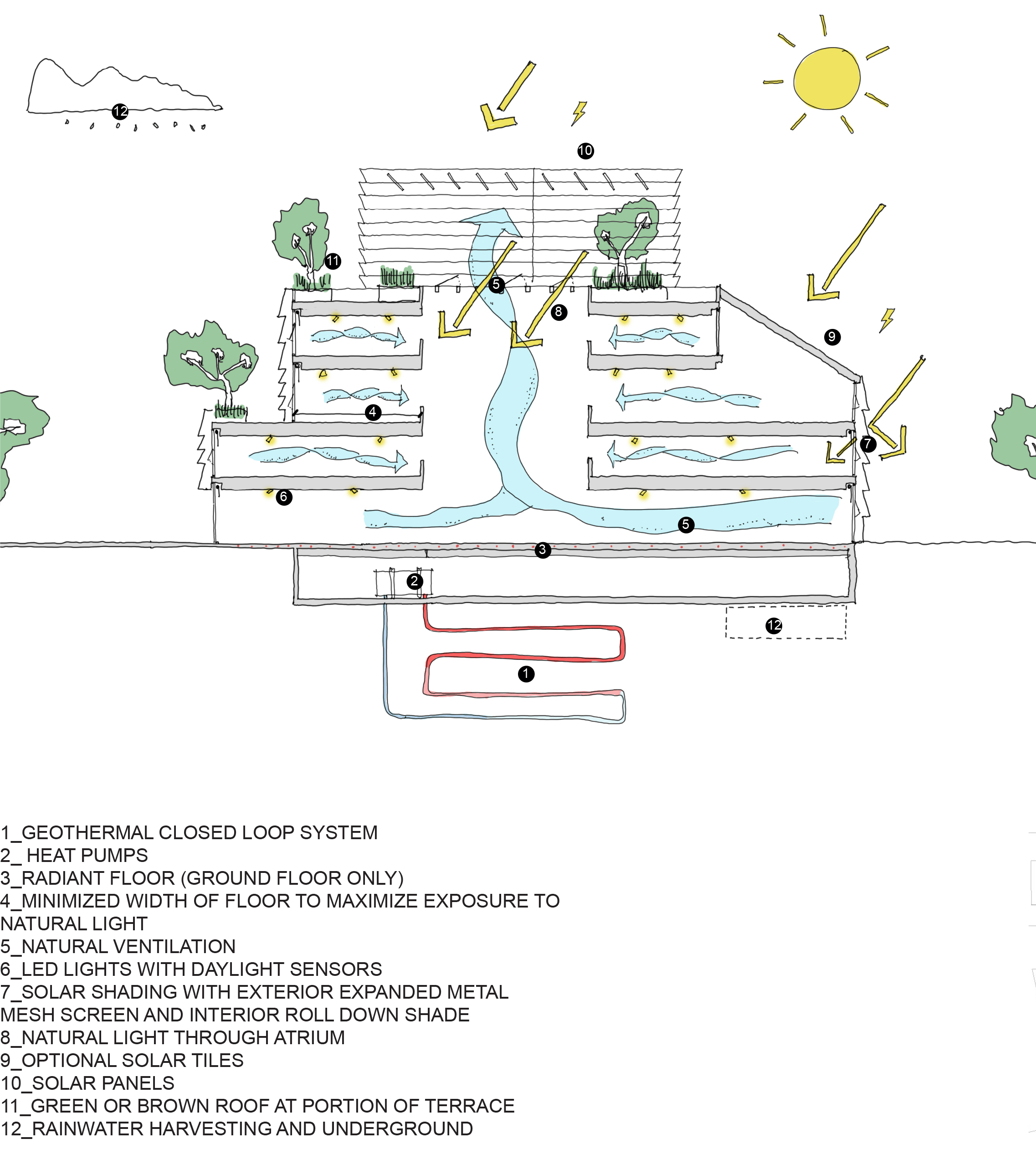 12

10

11

5

8

9

4

7

6

5

3

2

12

1

1_GEOTHERMAL CLOSED LOOP SYSTEM
2_ HEAT PUMPS
3_RADIANT FLOOR (GROUND FLOOR ONLY)
4_MINIMIZED WIDTH OF FLOOR TO MAXIMIZE EXPOSURE TO NATURAL LIGHT
5_NATURAL VENTILATION
6_LED LIGHTS WITH DAYLIGHT SENSORS
7_SOLAR SHADING WITH EXTERIOR EXPANDED METAL MESH SCREEN AND INTERIOR ROLL DOWN SHADE
8_NATURAL LIGHT THROUGH ATRIUM
9_OPTIONAL SOLAR TILES
10_SOLAR PANELS
11_GREEN OR BROWN ROOF AT PORTION OF TERRACE
12_RAINWATER HARVESTING AND UNDERGROUND